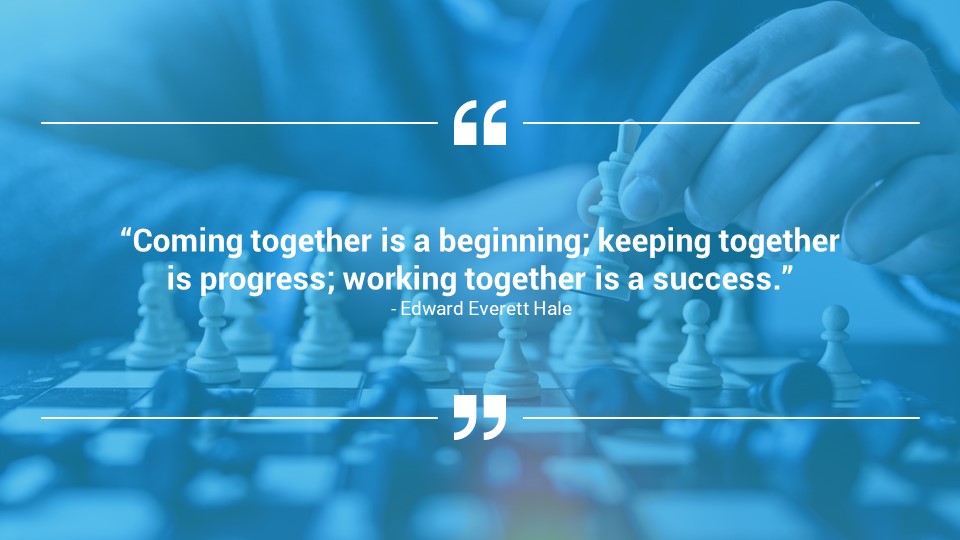 “

“Coming together is a beginning; keeping together is progress; working together is a success.”

- Edward Everett Hale

”