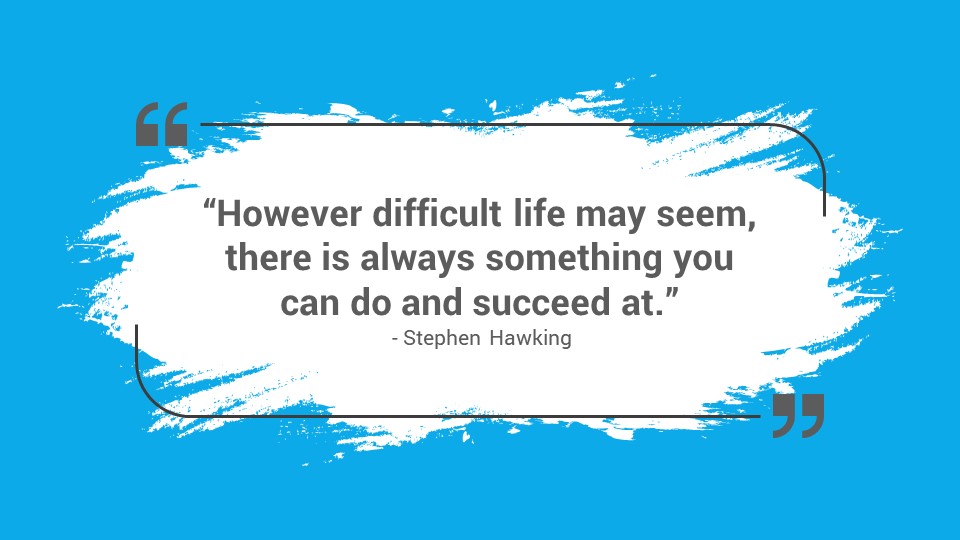 “However difficult life may seem, there is always something you can do and succeed at.”
- Stephen Hawking