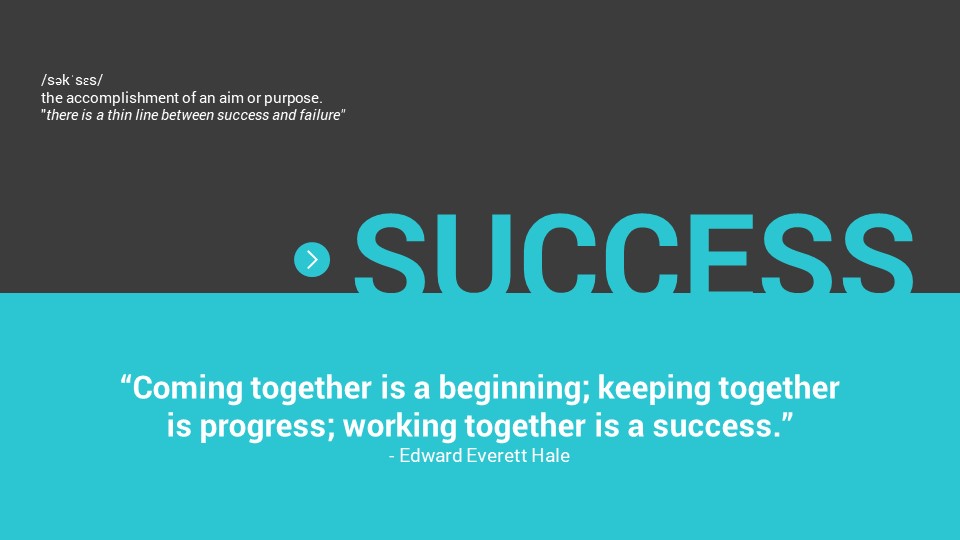 /səkˈsɛs/
the accomplishment of an aim or purpose.
"there is a thin line between success and failure"

SUCCESS

“Coming together is a beginning; keeping together is progress; working together is a success.”
- Edward Everett Hale