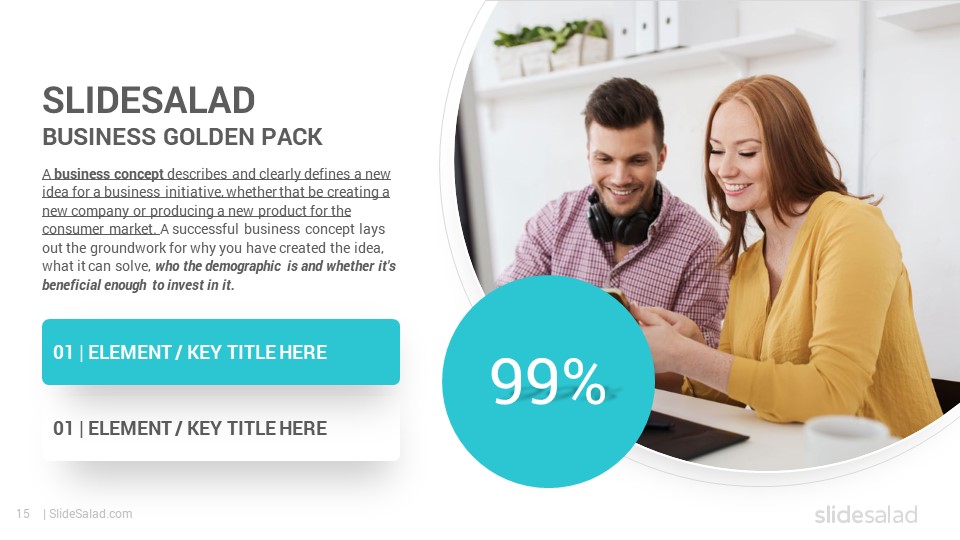 SLIDESALAD
BUSINESS GOLDEN PACK

A business concept describes and clearly defines a new idea for a business initiative, whether that be creating a new company or producing a new product for the consumer market. A successful business concept lays out the groundwork for why you have created the idea, what it can solve, who the demographic is and whether it's beneficial enough to invest in it.

01 | ELEMENT / KEY TITLE HERE

01 | ELEMENT / KEY TITLE HERE

99%

15 | SlideSalad.com

slidesalad