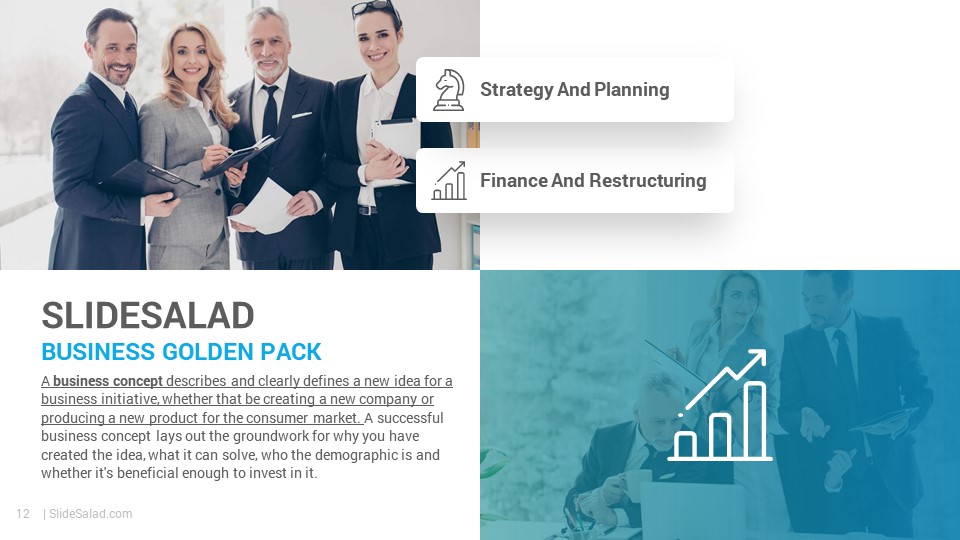 Strategy And Planning

Finance And Restructuring

SLIDESALAD

BUSINESS GOLDEN PACK

A business concept describes and clearly defines a new idea for a business initiative, whether that be creating a new company or producing a new product for the consumer market. A successful business concept lays out the groundwork for why you have created the idea, what it can solve, who the demographic is and whether it's beneficial enough to invest in it.

12 | SlideSalad.com