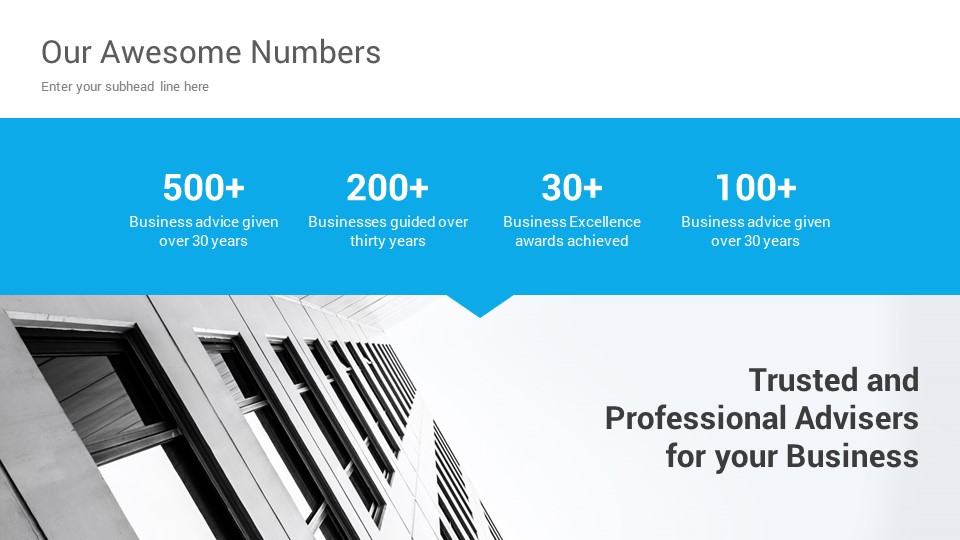 Our Awesome Numbers

Enter your subhead line here

500+
Business advice given over 30 years

200+
Businesses guided over thirty years

30+
Business Excellence awards achieved

100+
Business advice given over 30 years

Trusted and Professional Advisers for your Business