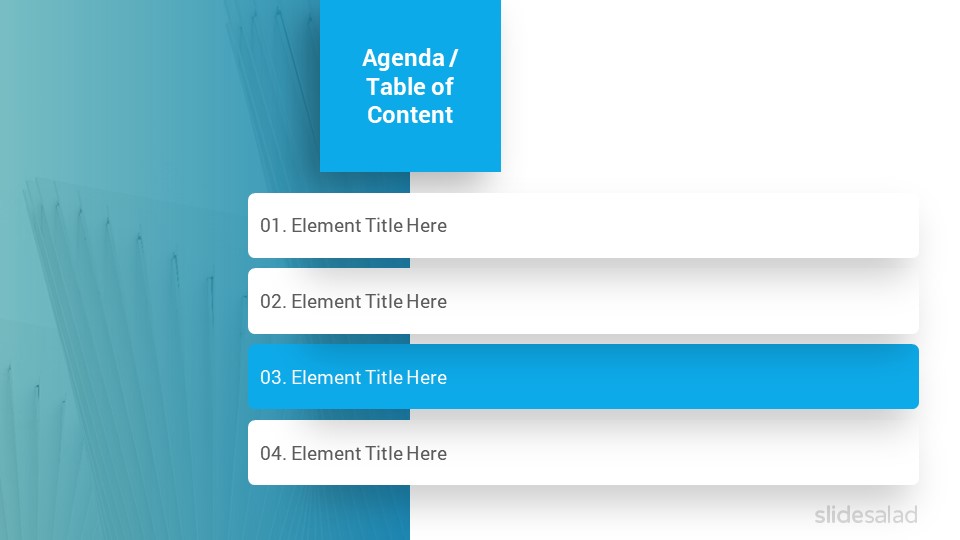 Agenda / Table of Content

01. Element Title Here

02. Element Title Here

03. Element Title Here

04. Element Title Here

slidesalad