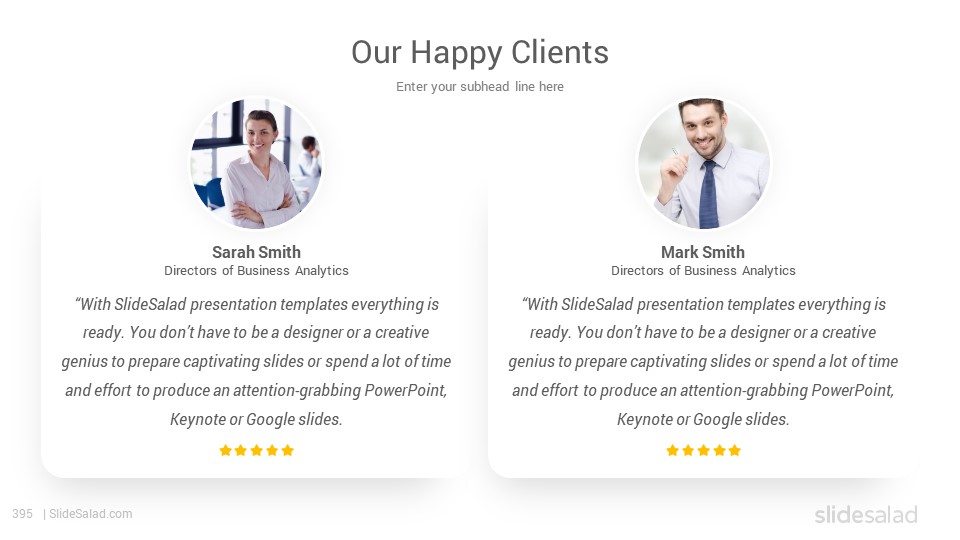 Our Happy Clients

Enter your subhead line here

Sarah Smith
Directors of Business Analytics

“With SlideSalad presentation templates everything is ready. You don’t have to be a designer or a creative genius to prepare captivating slides or spend a lot of time and effort to produce an attention-grabbing PowerPoint, Keynote or Google slides.

Mark Smith
Directors of Business Analytics

“With SlideSalad presentation templates everything is ready. You don’t have to be a designer or a creative genius to prepare captivating slides or spend a lot of time and effort to produce an attention-grabbing PowerPoint, Keynote or Google slides.

395 | SlideSalad.com

slidesalad