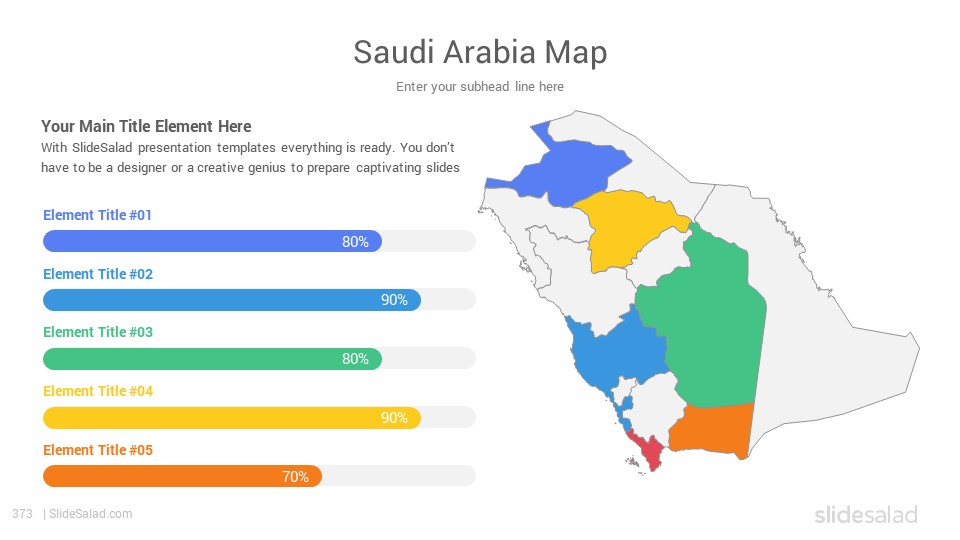 Saudi Arabia Map

Enter your subhead line here

Your Main Title Element Here

With SlideSalad presentation templates everything is ready. You don't have to be a designer or a creative genius to prepare captivating slides

Element Title #01

80%

Element Title #02

90%

Element Title #03

80%

Element Title #04

90%

Element Title #05

70%

373 | SlideSalad.com

slidesalad