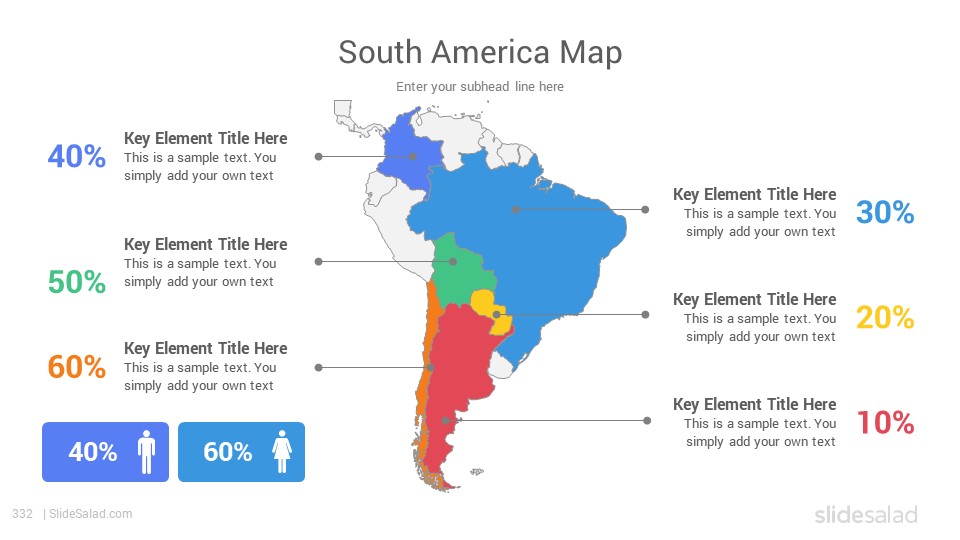 South America Map

Enter your subhead line here

40%
Key Element Title Here
This is a sample text. You simply add your own text

50%
Key Element Title Here
This is a sample text. You simply add your own text

60%
Key Element Title Here
This is a sample text. You simply add your own text

40%

60%

Key Element Title Here
This is a sample text. You simply add your own text
30%

Key Element Title Here
This is a sample text. You simply add your own text
20%

Key Element Title Here
This is a sample text. You simply add your own text
10%

332 | SlideSalad.com

slidesalad