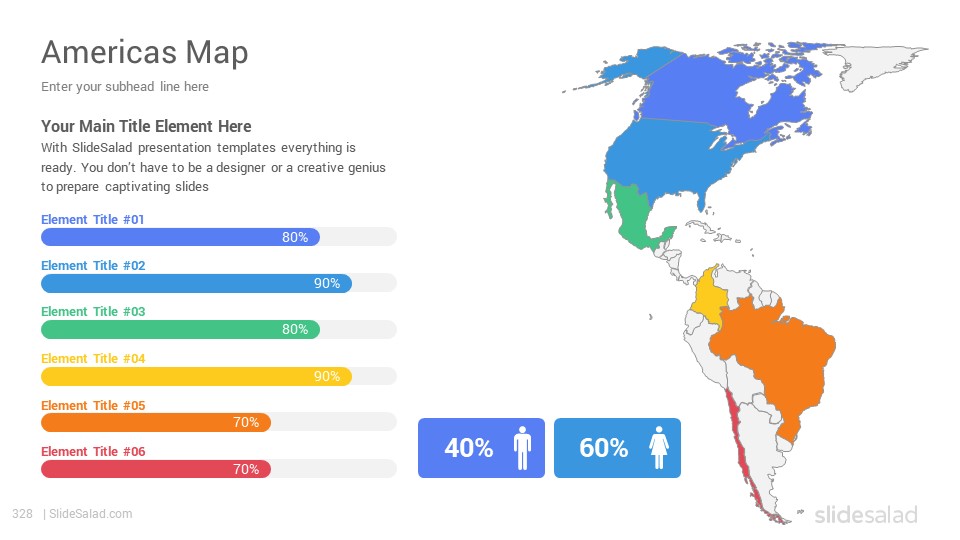 Americas Map

Enter your subhead line here

Your Main Title Element Here

With SlideSalad presentation templates everything is ready. You don't have to be a designer or a creative genius to prepare captivating slides

Element Title #01
80%

Element Title #02
90%

Element Title #03
80%

Element Title #04
90%

Element Title #05
70%

Element Title #06
70%

40%

60%

328 | SlideSalad.com

slidesalad