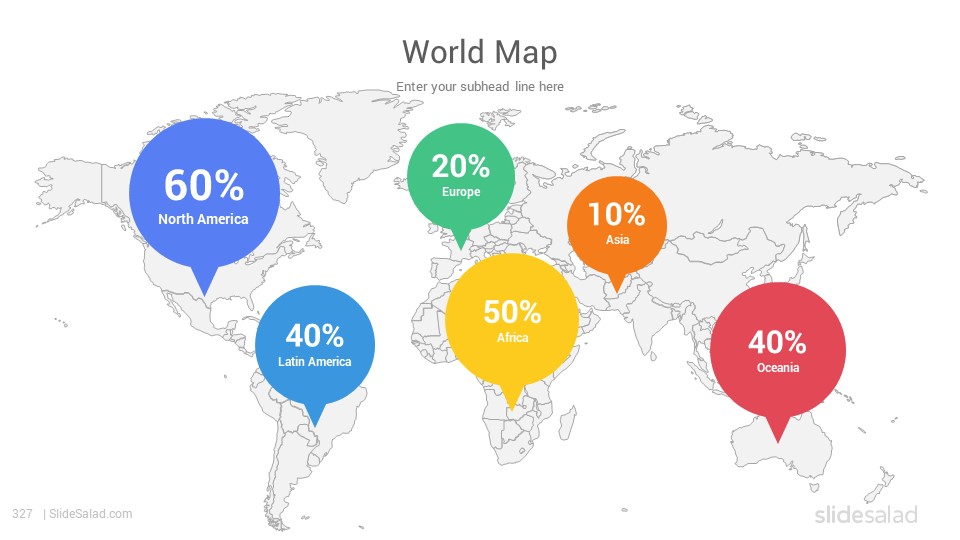 World Map

Enter your subhead line here

60%
North America

20%
Europe

10%
Asia

40%
Latin America

50%
Africa

40%
Oceania

327 | SlideSalad.com

slidesalad