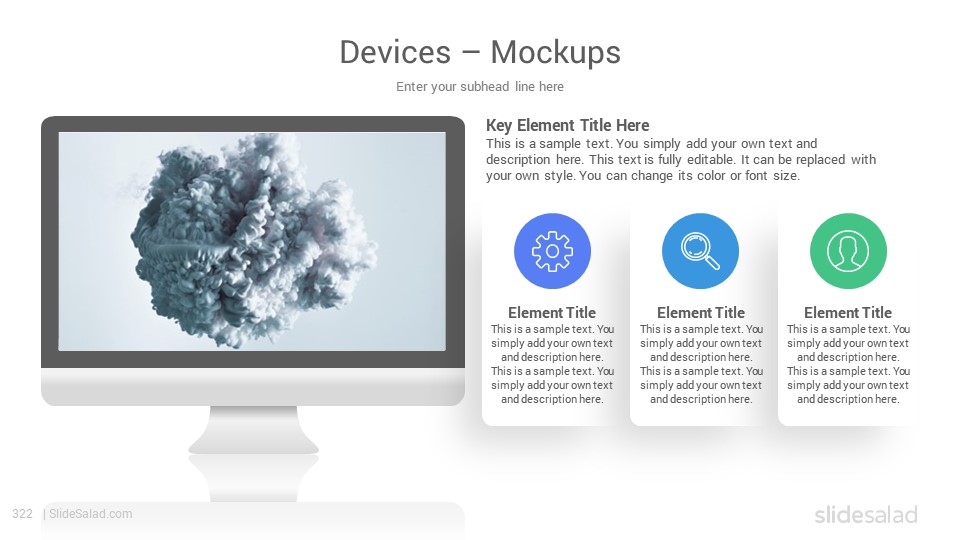 Devices – Mockups

Enter your subhead line here

Key Element Title Here

This is a sample text. You simply add your own text and description here. This text is fully editable. It can be replaced with your own style. You can change its color or font size.

Element Title

This is a sample text. You simply add your own text and description here. This is a sample text. You simply add your own text and description here.

Element Title

This is a sample text. You simply add your own text and description here. This is a sample text. You simply add your own text and description here.

Element Title

This is a sample text. You simply add your own text and description here. This is a sample text. You simply add your own text and description here.

322 | SlideSalad.com

slidesalad