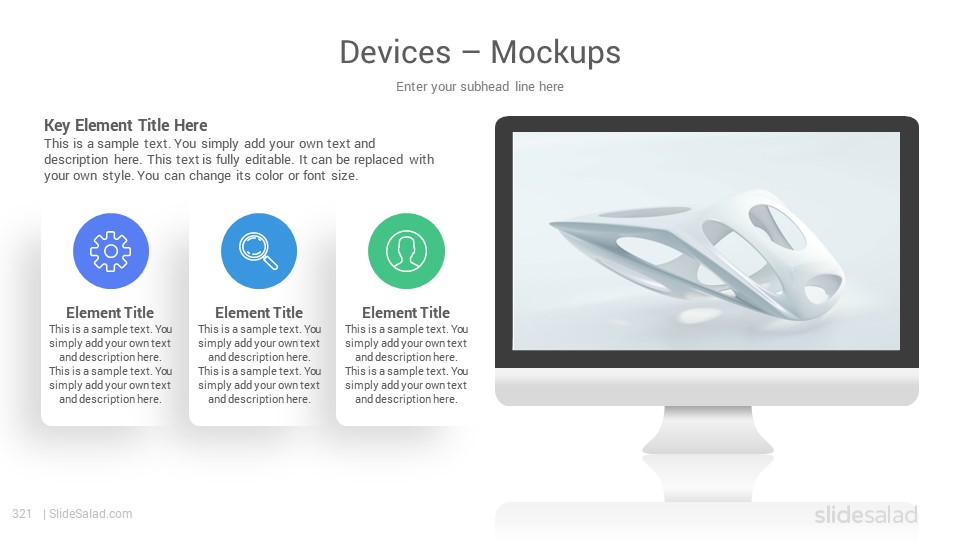 Devices – Mockups

Enter your subhead line here

Key Element Title Here
This is a sample text. You simply add your own text and description here. This text is fully editable. It can be replaced with your own style. You can change its color or font size.

Element Title
This is a sample text. You simply add your own text and description here. This is a sample text. You simply add your own text and description here.

Element Title
This is a sample text. You simply add your own text and description here. This is a sample text. You simply add your own text and description here.

Element Title
This is a sample text. You simply add your own text and description here. This is a sample text. You simply add your own text and description here.

321 | SlideSalad.com

slidesalad