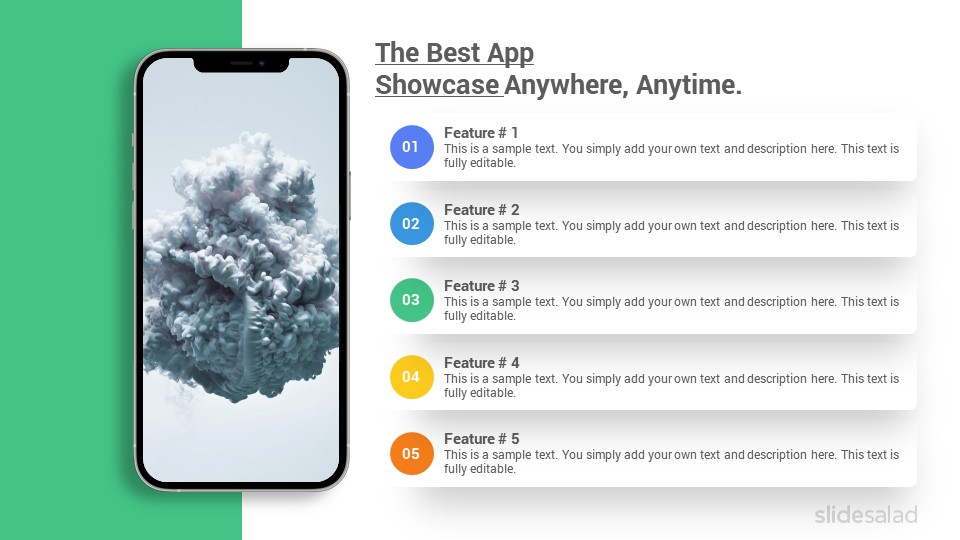 The Best App
Showcase Anywhere, Anytime.

01
Feature # 1
This is a sample text. You simply add your own text and description here. This text is fully editable.

02
Feature # 2
This is a sample text. You simply add your own text and description here. This text is fully editable.

03
Feature # 3
This is a sample text. You simply add your own text and description here. This text is fully editable.

04
Feature # 4
This is a sample text. You simply add your own text and description here. This text is fully editable.

05
Feature # 5
This is a sample text. You simply add your own text and description here. This text is fully editable.

slidesalad