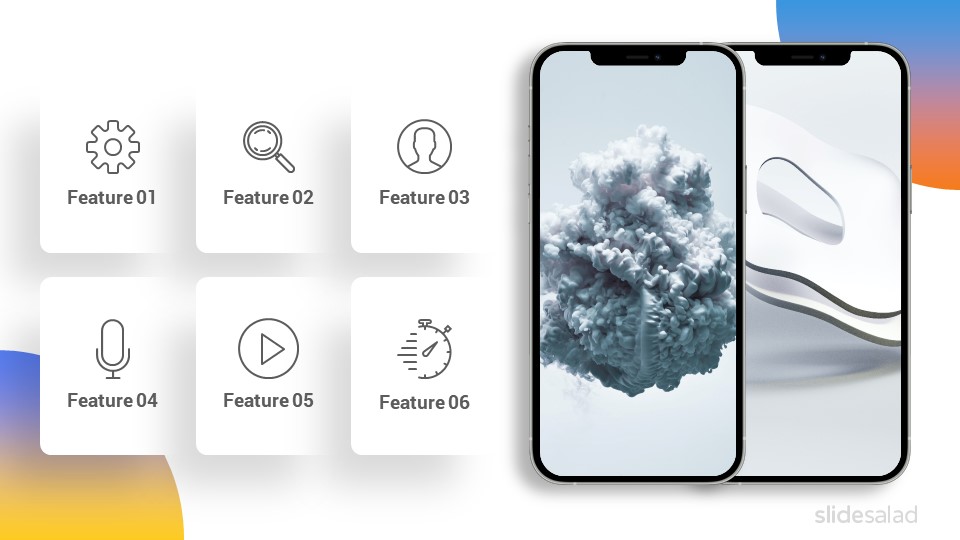 Feature 01

Feature 02

Feature 03

Feature 04

Feature 05

Feature 06

slidesalad