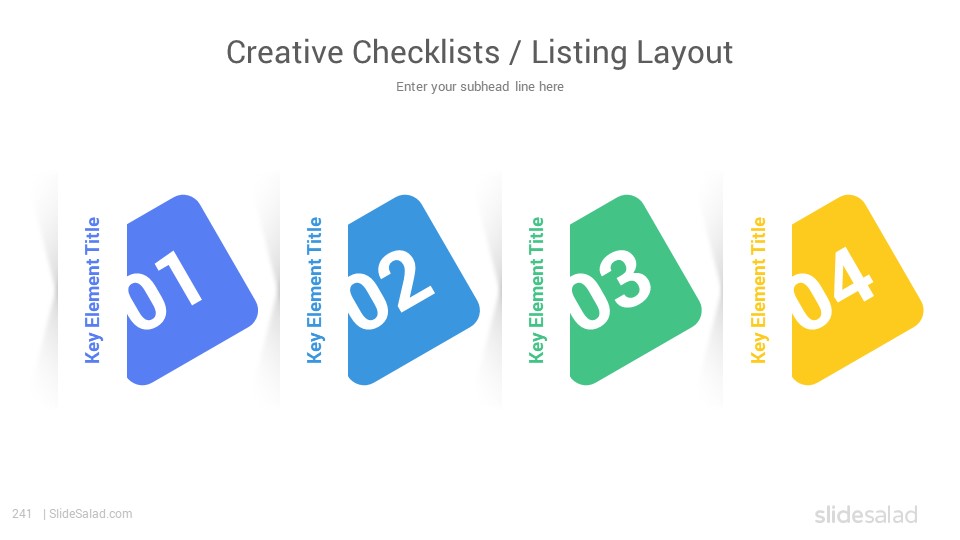 Creative Checklists / Listing Layout

Enter your subhead line here

Key Element Title
01

Key Element Title
02

Key Element Title
03

Key Element Title
04

241 | SlideSalad.com

slidesalad