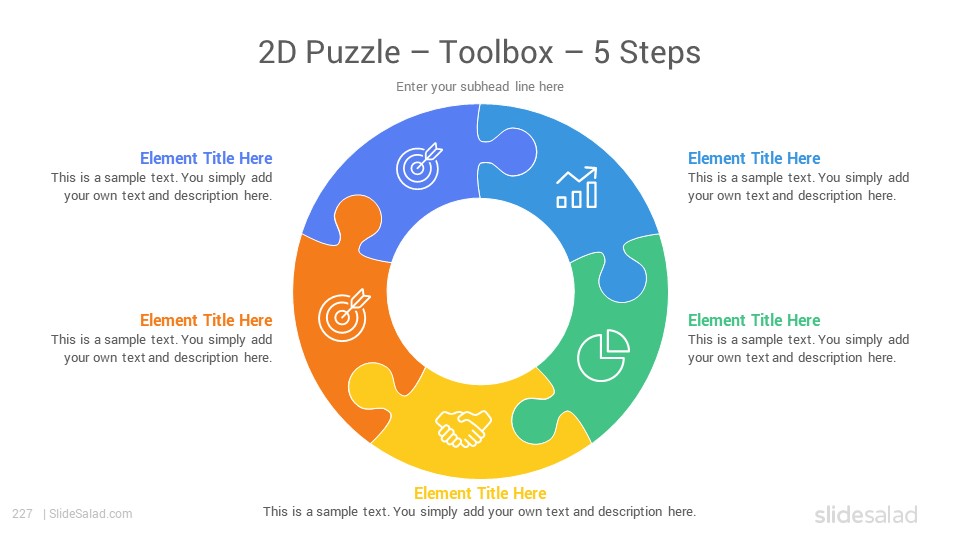 2D Puzzle – Toolbox – 5 Steps

Enter your subhead line here

Element Title Here
This is a sample text. You simply add your own text and description here.

Element Title Here
This is a sample text. You simply add your own text and description here.

Element Title Here
This is a sample text. You simply add your own text and description here.

Element Title Here
This is a sample text. You simply add your own text and description here.

Element Title Here
This is a sample text. You simply add your own text and description here.

227 | SlideSalad.com

slidesalad