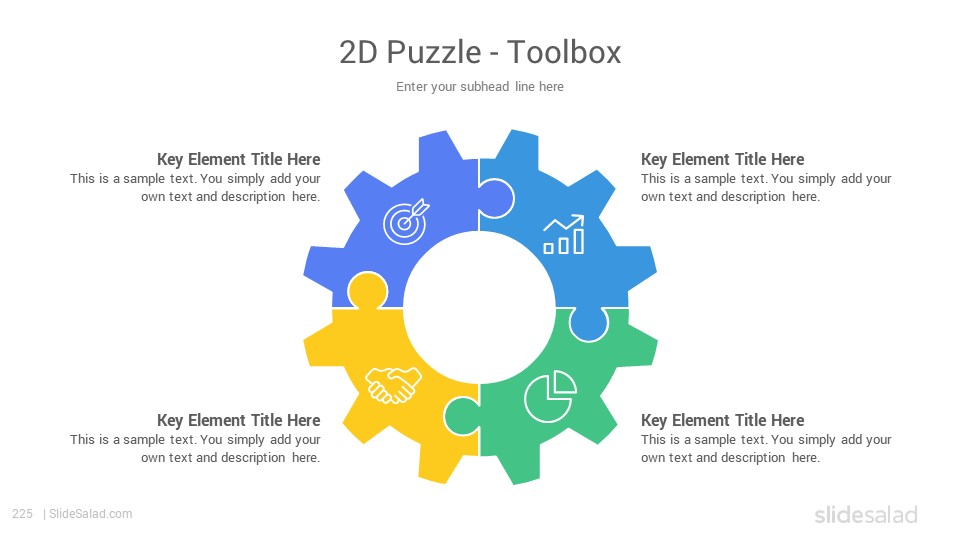 2D Puzzle - Toolbox

Enter your subhead line here

Key Element Title Here
This is a sample text. You simply add your own text and description here.

Key Element Title Here
This is a sample text. You simply add your own text and description here.

Key Element Title Here
This is a sample text. You simply add your own text and description here.

Key Element Title Here
This is a sample text. You simply add your own text and description here.

225 | SlideSalad.com

slidesalad