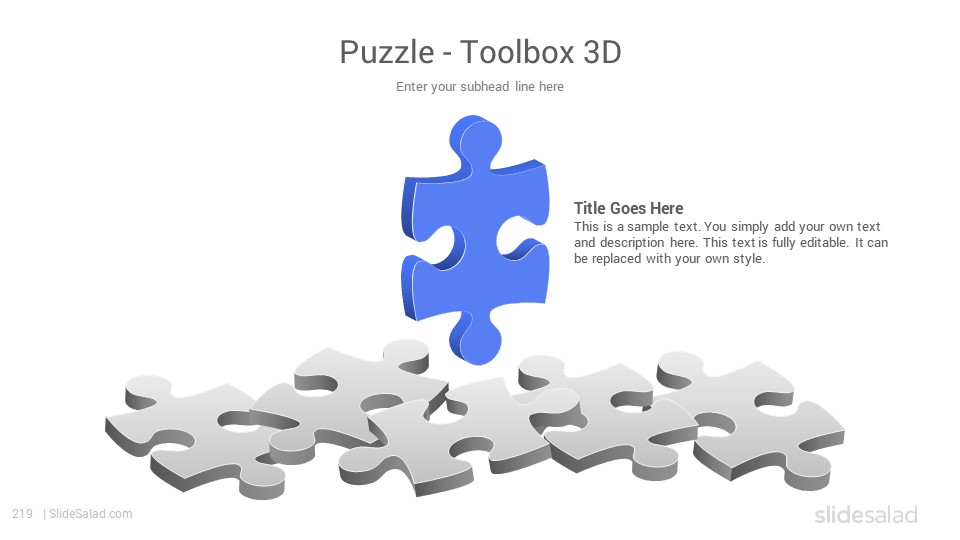 Puzzle - Toolbox 3D

Enter your subhead line here

Title Goes Here
This is a sample text. You simply add your own text and description here. This text is fully editable. It can be replaced with your own style.

219 | SlideSalad.com

slidesalad