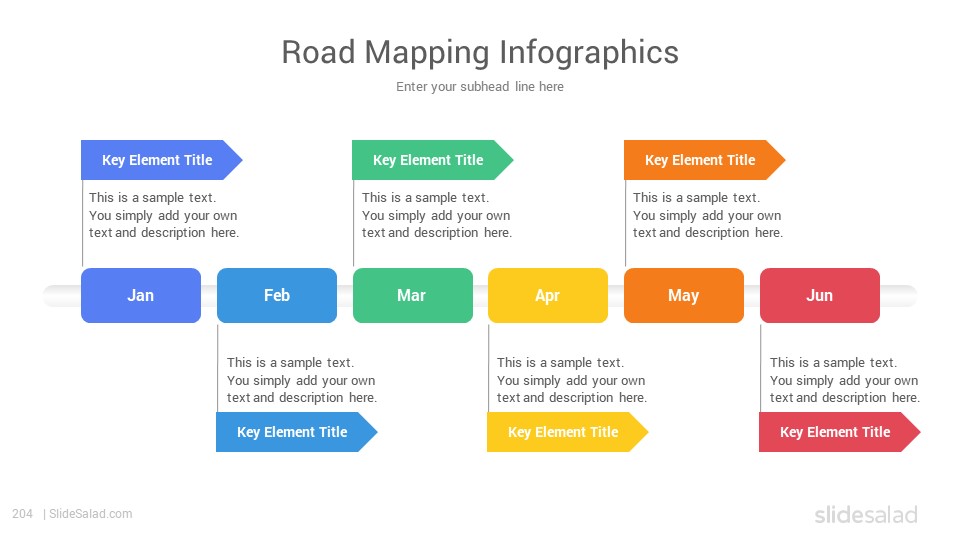 Road Mapping Infographics

Enter your subhead line here

Key Element Title

This is a sample text. You simply add your own text and description here.

Key Element Title

This is a sample text. You simply add your own text and description here.

Key Element Title

This is a sample text. You simply add your own text and description here.

Jan

Feb

Mar

Apr

May

Jun

This is a sample text. You simply add your own text and description here.

Key Element Title

This is a sample text. You simply add your own text and description here.

Key Element Title

This is a sample text. You simply add your own text and description here.

Key Element Title

204 | SlideSalad.com

slidesalad