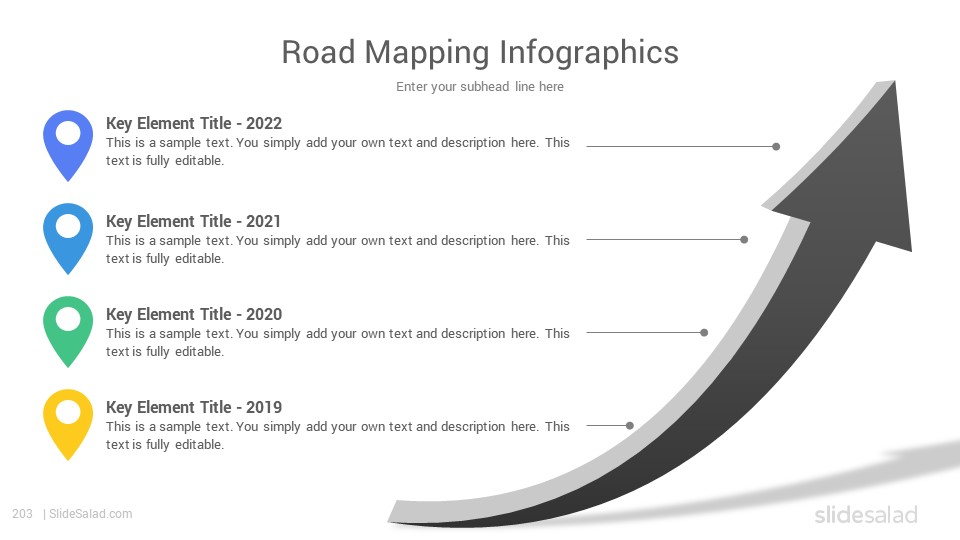 Road Mapping Infographics

Enter your subhead line here

Key Element Title - 2022

This is a sample text. You simply add your own text and description here. This text is fully editable.

Key Element Title - 2021

This is a sample text. You simply add your own text and description here. This text is fully editable.

Key Element Title - 2020

This is a sample text. You simply add your own text and description here. This text is fully editable.

Key Element Title - 2019

This is a sample text. You simply add your own text and description here. This text is fully editable.

203 | SlideSalad.com

slidesalad