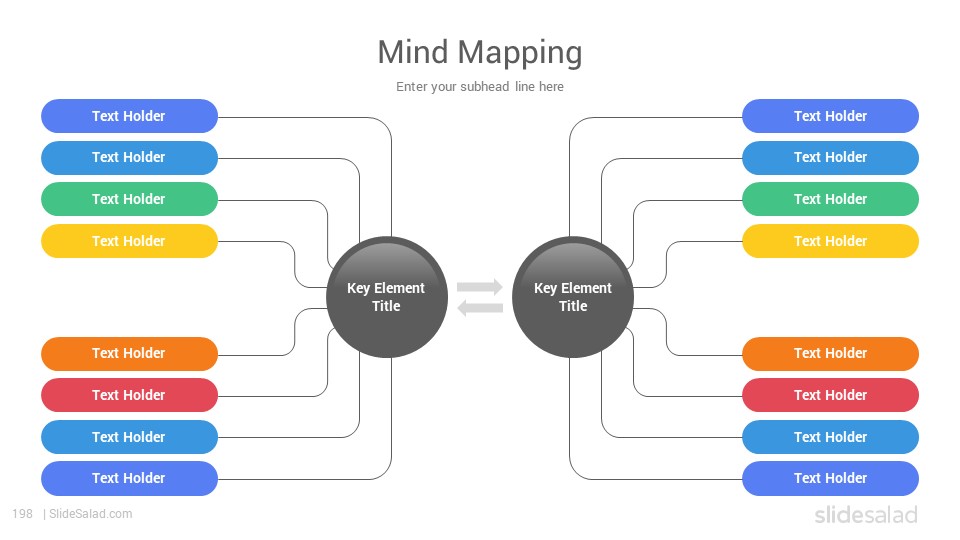 Mind Mapping

Enter your subhead line here

Text Holder
Text Holder
Text Holder
Text Holder
Text Holder
Text Holder
Text Holder
Text Holder

Key Element Title

Key Element Title

Text Holder
Text Holder
Text Holder
Text Holder
Text Holder
Text Holder
Text Holder
Text Holder

198 | SlideSalad.com

slidesalad