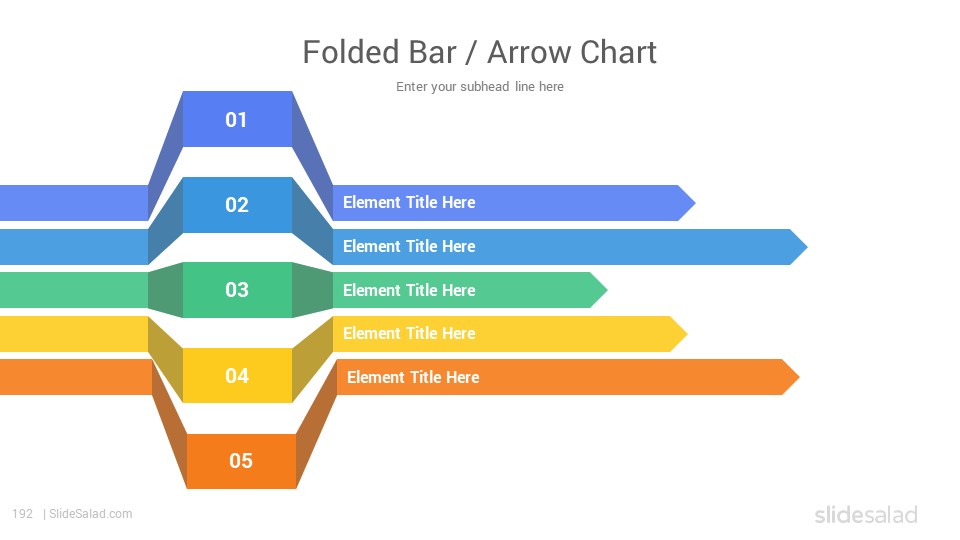 Folded Bar / Arrow Chart

Enter your subhead line here

01

02

Element Title Here

Element Title Here

03

Element Title Here

Element Title Here

04

Element Title Here

05

192 | SlideSalad.com

slidesalad