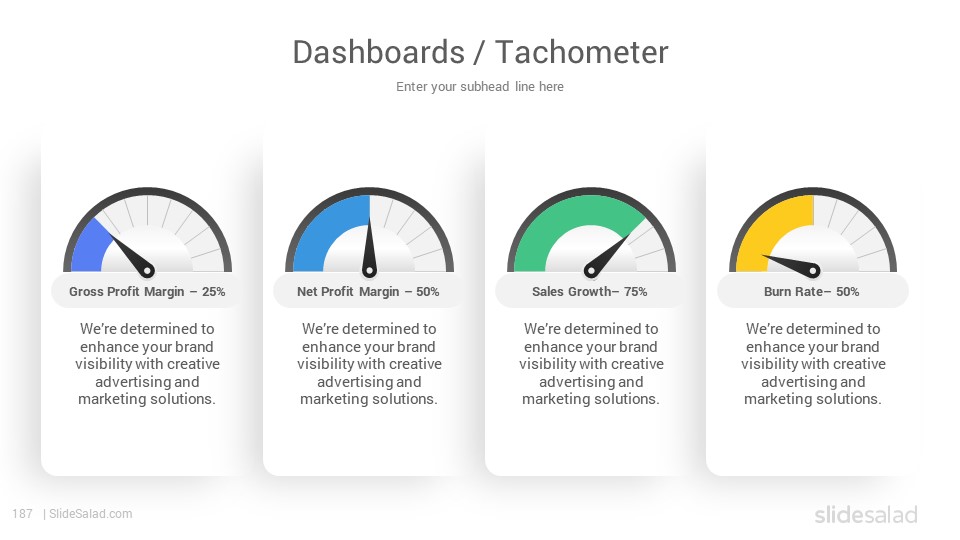 Dashboards / Tachometer

Enter your subhead line here

Gross Profit Margin – 25%

We're determined to enhance your brand visibility with creative advertising and marketing solutions.

Net Profit Margin – 50%

We're determined to enhance your brand visibility with creative advertising and marketing solutions.

Sales Growth– 75%

We're determined to enhance your brand visibility with creative advertising and marketing solutions.

Burn Rate– 50%

We're determined to enhance your brand visibility with creative advertising and marketing solutions.

187 | SlideSalad.com

slidesalad