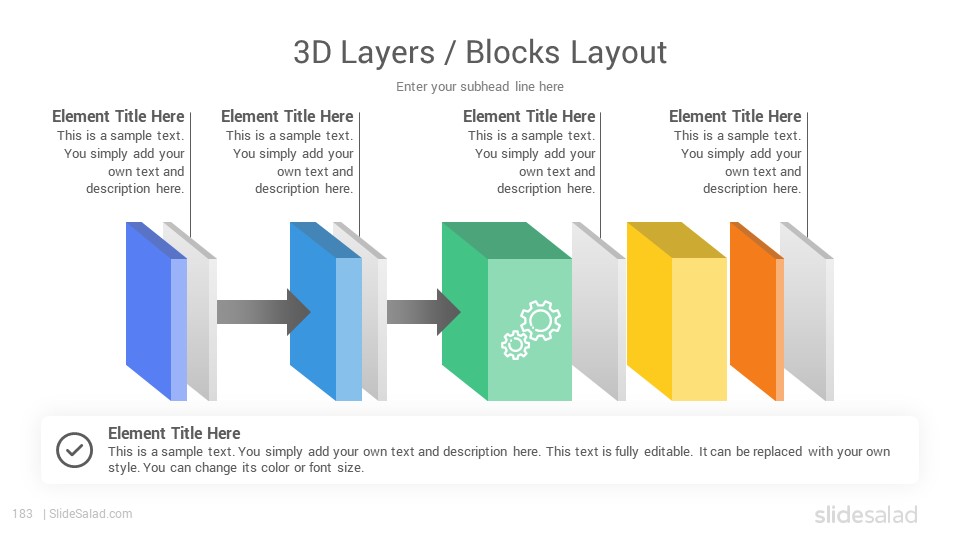 3D Layers / Blocks Layout

Enter your subhead line here

Element Title Here
This is a sample text. You simply add your own text and description here.

Element Title Here
This is a sample text. You simply add your own text and description here.

Element Title Here
This is a sample text. You simply add your own text and description here.

Element Title Here
This is a sample text. You simply add your own text and description here.

Element Title Here
This is a sample text. You simply add your own text and description here. This text is fully editable. It can be replaced with your own style. You can change its color or font size.

183 | SlideSalad.com

slidesalad