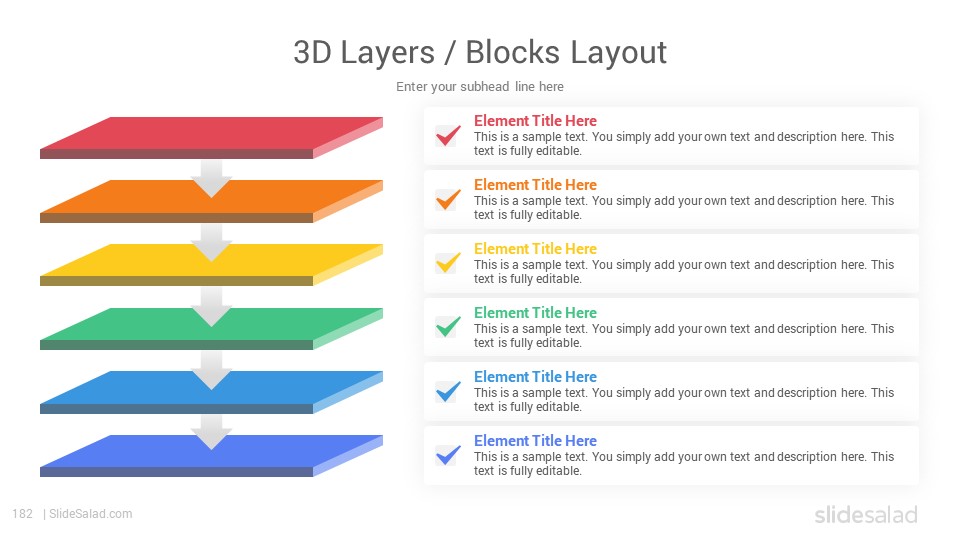 3D Layers / Blocks Layout

Enter your subhead line here

Element Title Here
This is a sample text. You simply add your own text and description here. This text is fully editable.

Element Title Here
This is a sample text. You simply add your own text and description here. This text is fully editable.

Element Title Here
This is a sample text. You simply add your own text and description here. This text is fully editable.

Element Title Here
This is a sample text. You simply add your own text and description here. This text is fully editable.

Element Title Here
This is a sample text. You simply add your own text and description here. This text is fully editable.

Element Title Here
This is a sample text. You simply add your own text and description here. This text is fully editable.

182 | SlideSalad.com

slidesalad