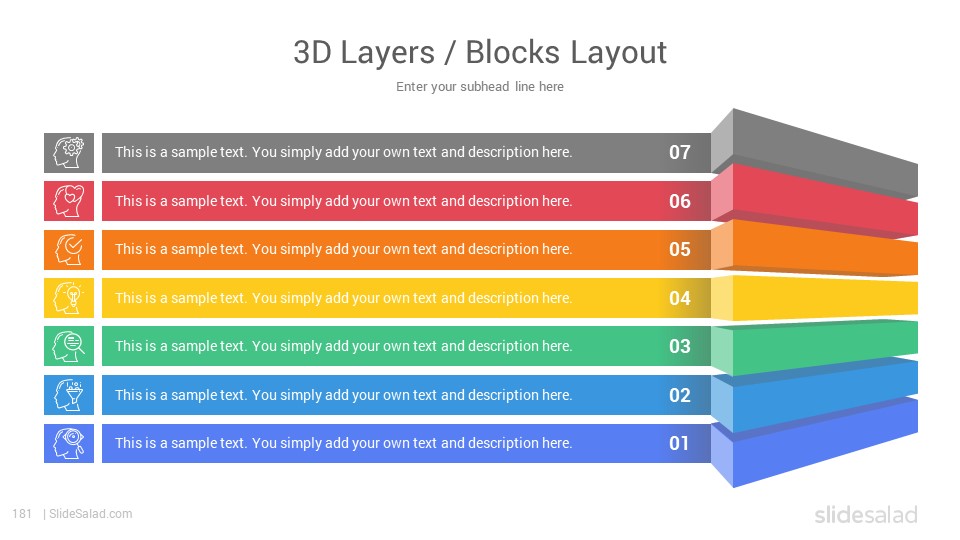 3D Layers / Blocks Layout

Enter your subhead line here

This is a sample text. You simply add your own text and description here. 07

This is a sample text. You simply add your own text and description here. 06

This is a sample text. You simply add your own text and description here. 05

This is a sample text. You simply add your own text and description here. 04

This is a sample text. You simply add your own text and description here. 03

This is a sample text. You simply add your own text and description here. 02

This is a sample text. You simply add your own text and description here. 01

181 | SlideSalad.com

slidesalad