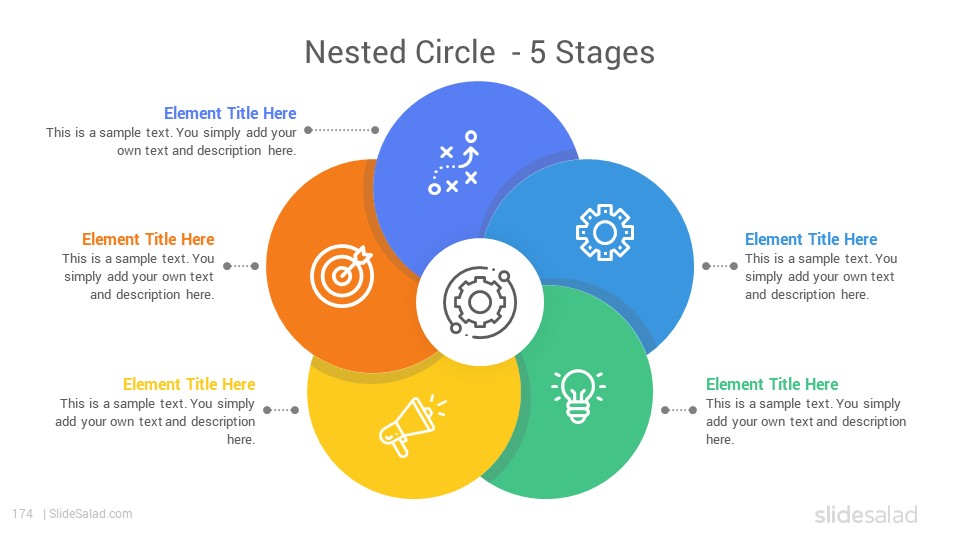 Nested Circle - 5 Stages

Element Title Here
This is a sample text. You simply add your own text and description here.

Element Title Here
This is a sample text. You simply add your own text and description here.

Element Title Here
This is a sample text. You simply add your own text and description here.

Element Title Here
This is a sample text. You simply add your own text and description here.

Element Title Here
This is a sample text. You simply add your own text and description here.

174 | SlideSalad.com

slidesalad