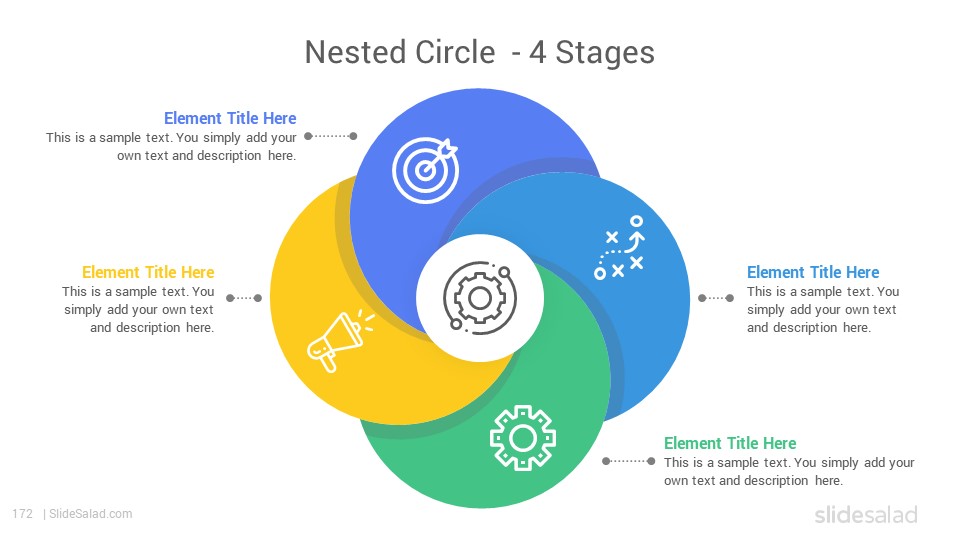 Nested Circle - 4 Stages

Element Title Here
This is a sample text. You simply add your own text and description here.

Element Title Here
This is a sample text. You simply add your own text and description here.

Element Title Here
This is a sample text. You simply add your own text and description here.

Element Title Here
This is a sample text. You simply add your own text and description here.

172 | SlideSalad.com

slidesalad