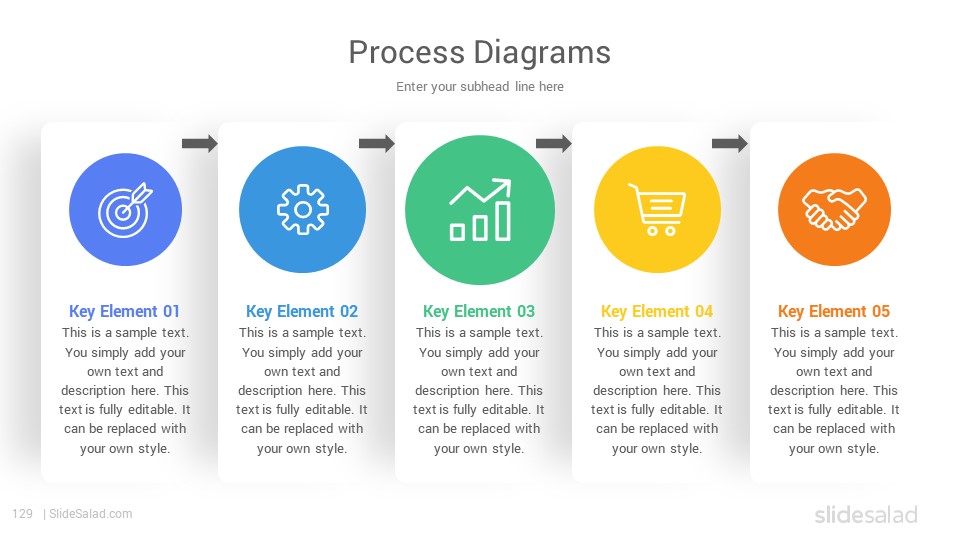 Process Diagrams

Enter your subhead line here

Key Element 01
This is a sample text. You simply add your own text and description here. This text is fully editable. It can be replaced with your own style.

Key Element 02
This is a sample text. You simply add your own text and description here. This text is fully editable. It can be replaced with your own style.

Key Element 03
This is a sample text. You simply add your own text and description here. This text is fully editable. It can be replaced with your own style.

Key Element 04
This is a sample text. You simply add your own text and description here. This text is fully editable. It can be replaced with your own style.

Key Element 05
This is a sample text. You simply add your own text and description here. This text is fully editable. It can be replaced with your own style.

129 | SlideSalad.com

slidesalad