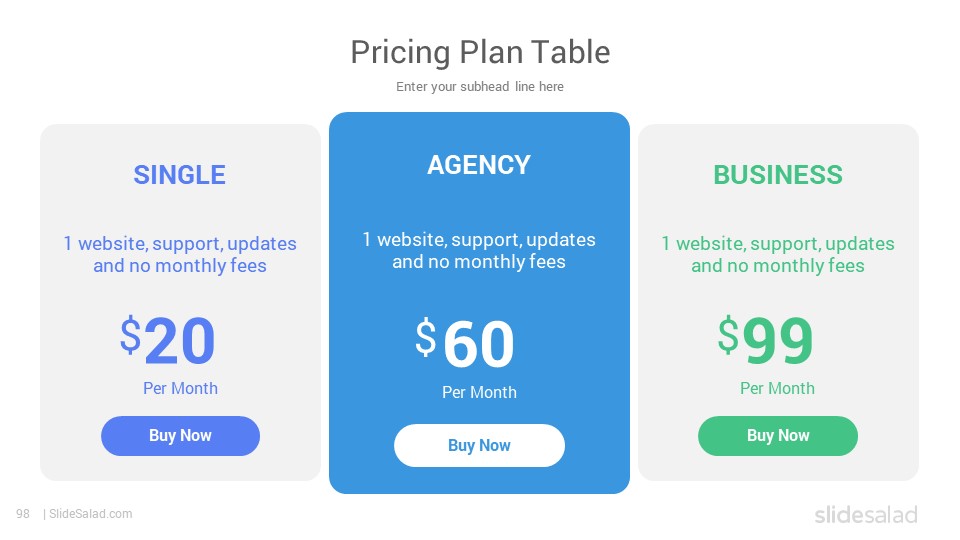 Pricing Plan Table

Enter your subhead line here

SINGLE

1 website, support, updates and no monthly fees

$20

Per Month

Buy Now

AGENCY

1 website, support, updates and no monthly fees

$60

Per Month

Buy Now

BUSINESS

1 website, support, updates and no monthly fees

$99

Per Month

Buy Now

98 | SlideSalad.com

slidesalad