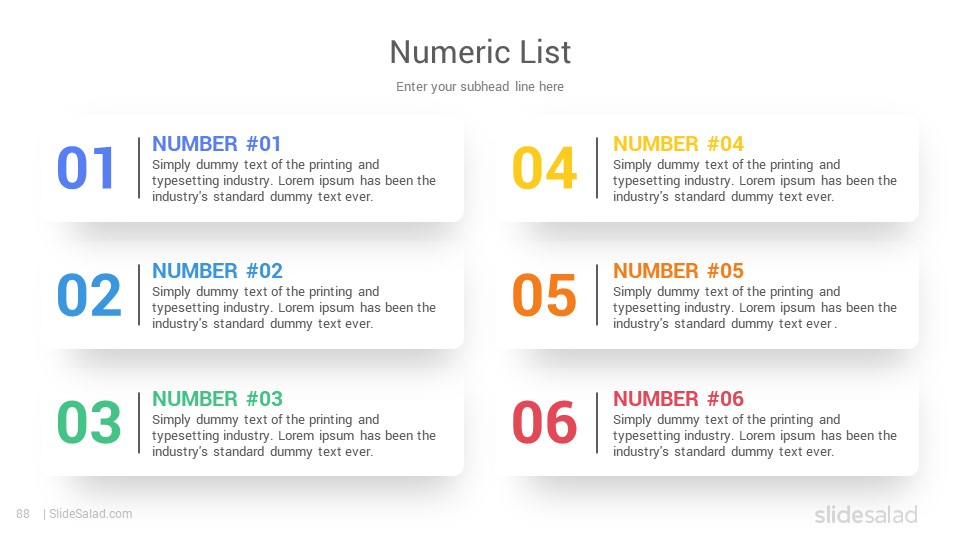 Numeric List

Enter your subhead line here

01

NUMBER #01

Simply dummy text of the printing and typesetting industry. Lorem ipsum has been the industry's standard dummy text ever.

02

NUMBER #02

Simply dummy text of the printing and typesetting industry. Lorem ipsum has been the industry's standard dummy text ever.

03

NUMBER #03

Simply dummy text of the printing and typesetting industry. Lorem ipsum has been the industry's standard dummy text ever.

04

NUMBER #04

Simply dummy text of the printing and typesetting industry. Lorem ipsum has been the industry's standard dummy text ever.

05

NUMBER #05

Simply dummy text of the printing and typesetting industry. Lorem ipsum has been the industry's standard dummy text ever .

06

NUMBER #06

Simply dummy text of the printing and typesetting industry. Lorem ipsum has been the industry's standard dummy text ever.

88 | SlideSalad.com

slidesalad