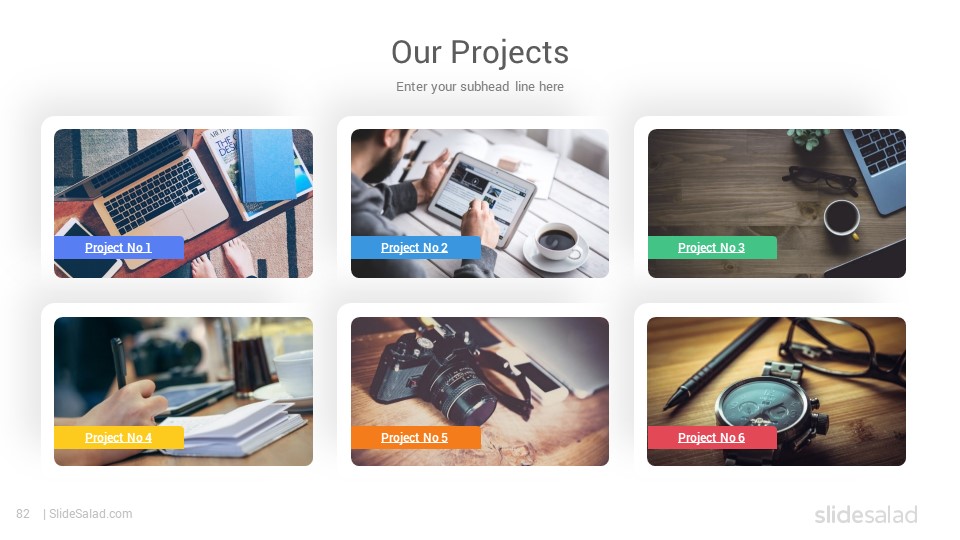 Our Projects

Enter your subhead line here

Project No 1

Project No 2

Project No 3

Project No 4

Project No 5

Project No 6

82 | SlideSalad.com

slidesalad