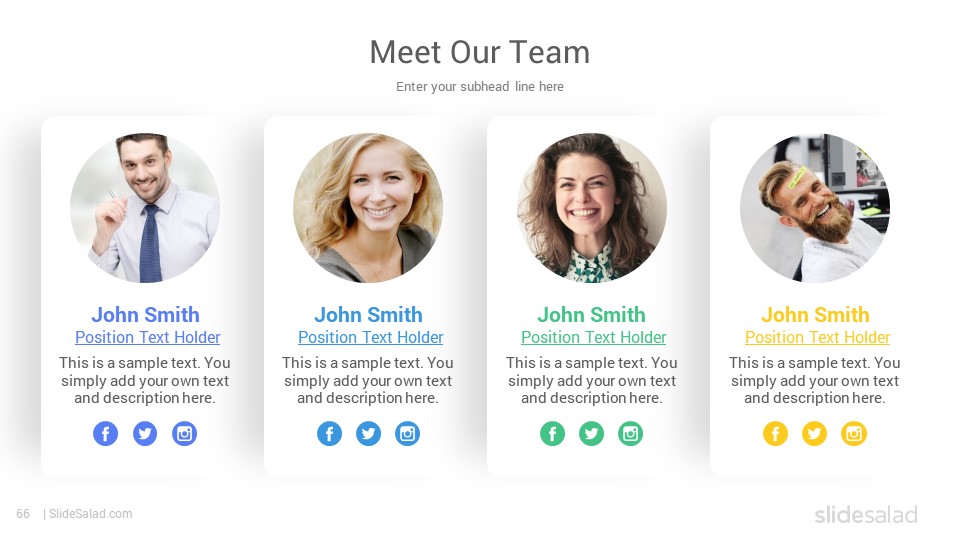 Meet Our Team

Enter your subhead line here

John Smith
Position Text Holder
This is a sample text. You simply add your own text and description here.

John Smith
Position Text Holder
This is a sample text. You simply add your own text and description here.

John Smith
Position Text Holder
This is a sample text. You simply add your own text and description here.

John Smith
Position Text Holder
This is a sample text. You simply add your own text and description here.

66 | SlideSalad.com

slidesalad