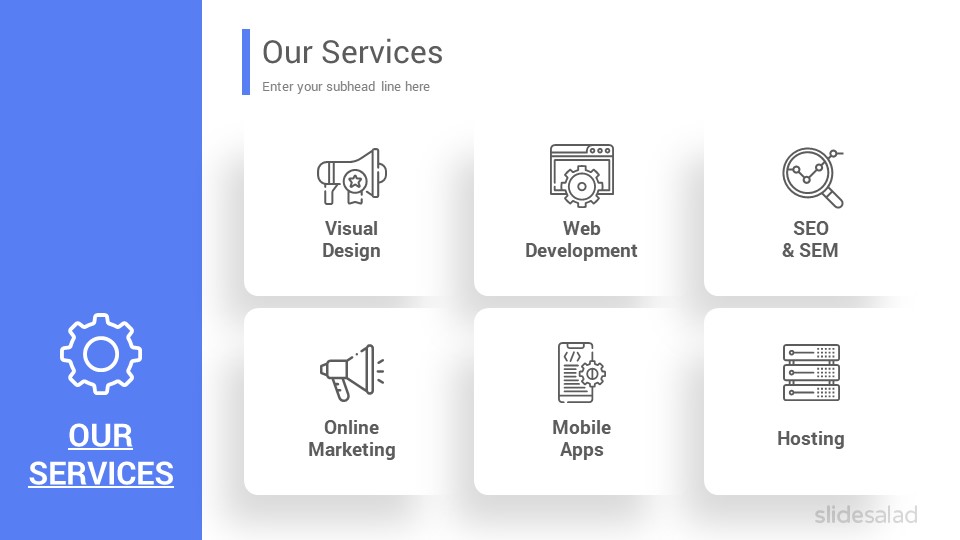 OUR SERVICES

Our Services

Enter your subhead line here

Visual Design

Web Development

SEO & SEM

Online Marketing

Mobile Apps

Hosting

slidesalad