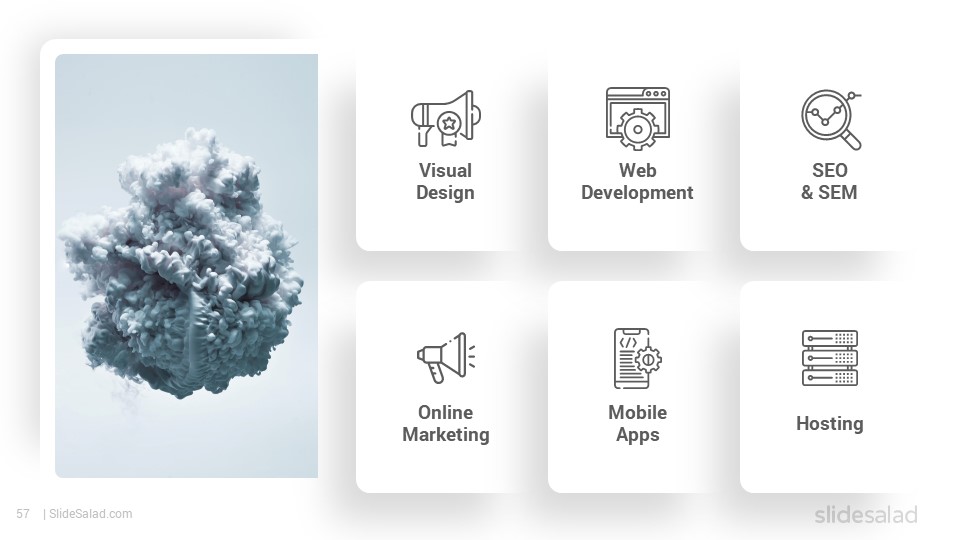 Visual Design

Web Development

SEO & SEM

Online Marketing

Mobile Apps

Hosting

57 | SlideSalad.com

slidesalad