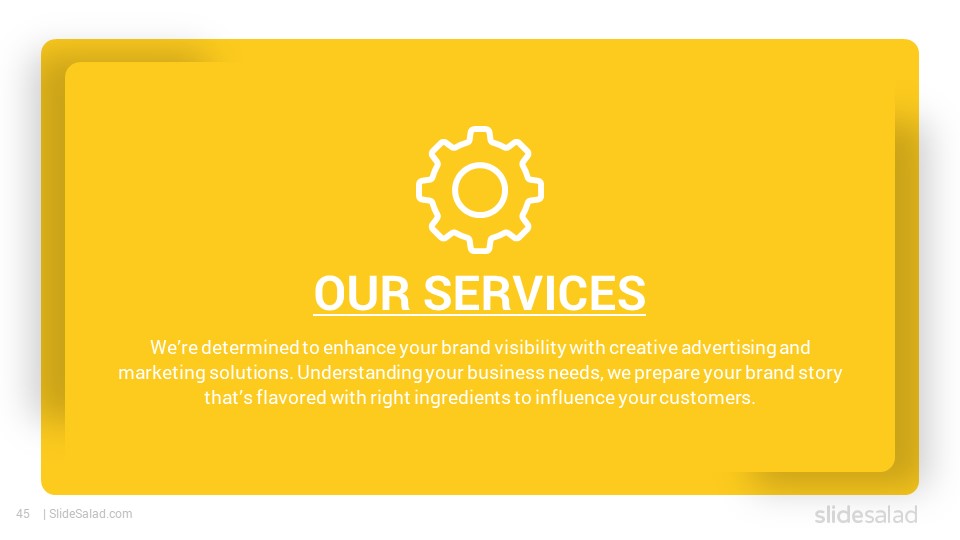 OUR SERVICES

We're determined to enhance your brand visibility with creative advertising and marketing solutions. Understanding your business needs, we prepare your brand story that's flavored with right ingredients to influence your customers.

45 | SlideSalad.com

slidesalad