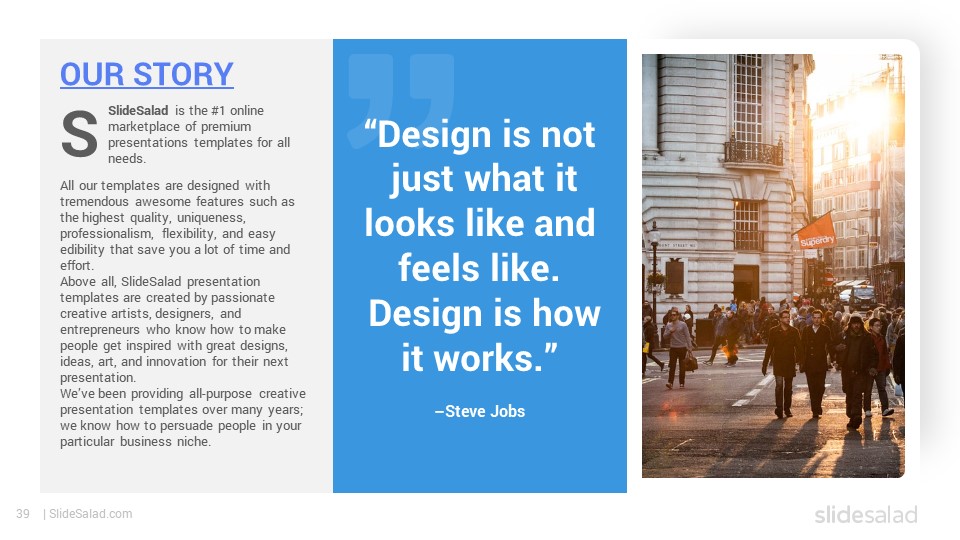 OUR STORY

SlideSalad is the #1 online marketplace of premium presentations templates for all needs.

All our templates are designed with tremendous awesome features such as the highest quality, uniqueness, professionalism, flexibility, and easy edibility that save you a lot of time and effort.
Above all, SlideSalad presentation templates are created by passionate creative artists, designers, and entrepreneurs who know how to make people get inspired with great designs, ideas, art, and innovation for their next presentation.
We've been providing all-purpose creative presentation templates over many years; we know how to persuade people in your particular business niche.

"Design is not just what it looks like and feels like. Design is how it works."

–Steve Jobs

Superdry

39 | SlideSalad.com

slidesalad