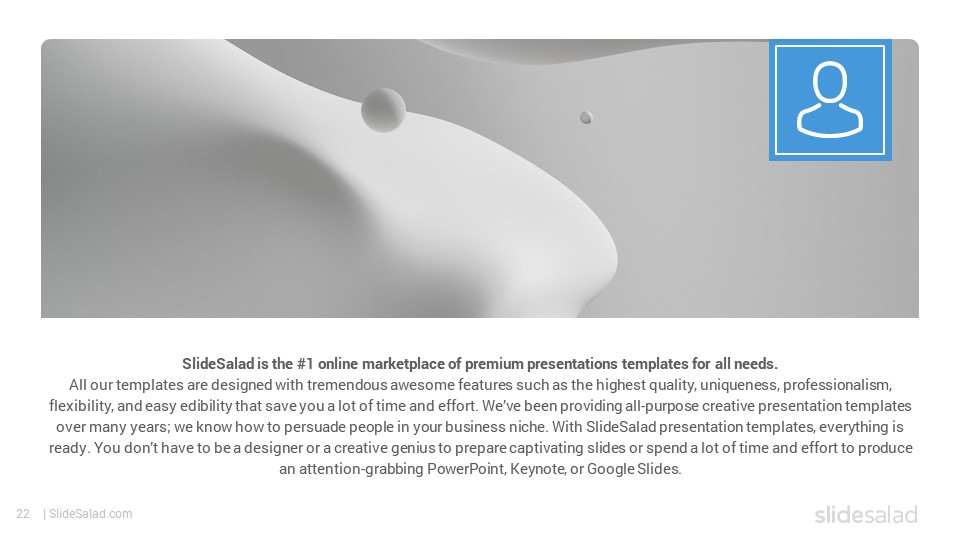 SlideSalad is the #1 online marketplace of premium presentations templates for all needs.
All our templates are designed with tremendous awesome features such as the highest quality, uniqueness, professionalism, flexibility, and easy edibility that save you a lot of time and effort. We've been providing all-purpose creative presentation templates over many years; we know how to persuade people in your business niche. With SlideSalad presentation templates, everything is ready. You don't have to be a designer or a creative genius to prepare captivating slides or spend a lot of time and effort to produce an attention-grabbing PowerPoint, Keynote, or Google Slides.

22 | SlideSalad.com

slidesalad