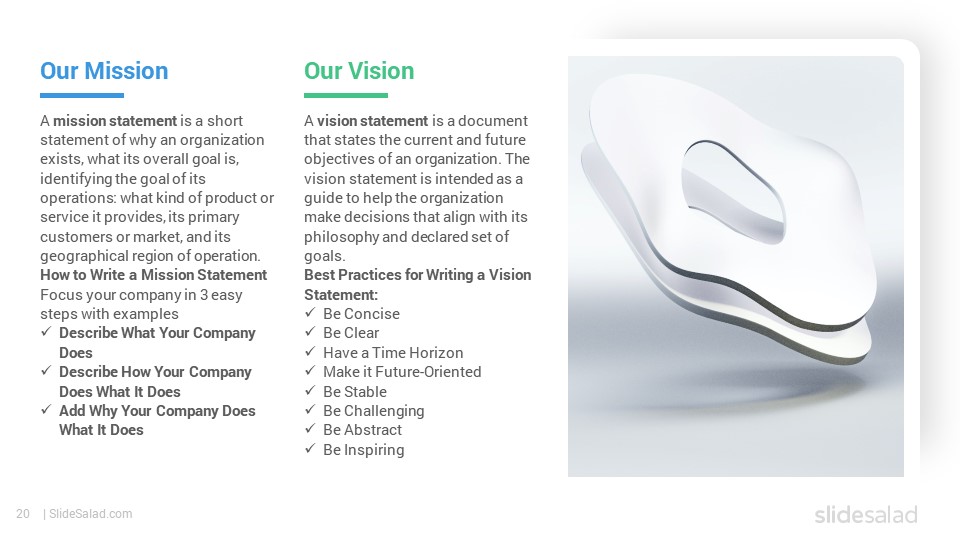 Our Mission

A mission statement is a short statement of why an organization exists, what its overall goal is, identifying the goal of its operations: what kind of product or service it provides, its primary customers or market, and its geographical region of operation.
How to Write a Mission Statement
Focus your company in 3 easy steps with examples
✓ Describe What Your Company Does
✓ Describe How Your Company Does What It Does
✓ Add Why Your Company Does What It Does

Our Vision

A vision statement is a document that states the current and future objectives of an organization. The vision statement is intended as a guide to help the organization make decisions that align with its philosophy and declared set of goals.
Best Practices for Writing a Vision Statement:
✓ Be Concise
✓ Be Clear
✓ Have a Time Horizon
✓ Make it Future-Oriented
✓ Be Stable
✓ Be Challenging
✓ Be Abstract
✓ Be Inspiring

20 | SlideSalad.com

slidesalad