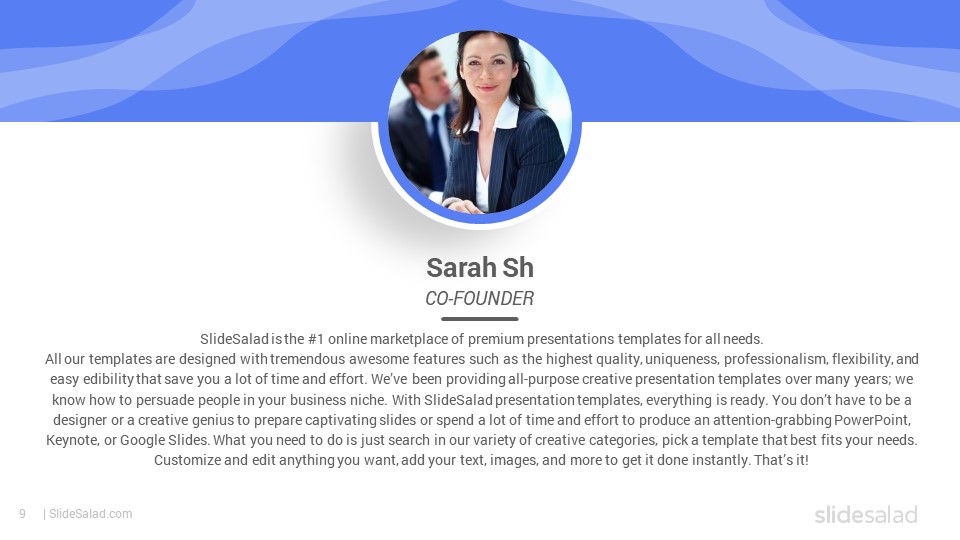 Sarah Sh
CO-FOUNDER

SlideSalad is the #1 online marketplace of premium presentations templates for all needs.
All our templates are designed with tremendous awesome features such as the highest quality, uniqueness, professionalism, flexibility, and easy edibility that save you a lot of time and effort. We've been providing all-purpose creative presentation templates over many years; we know how to persuade people in your business niche. With SlideSalad presentation templates, everything is ready. You don't have to be a designer or a creative genius to prepare captivating slides or spend a lot of time and effort to produce an attention-grabbing PowerPoint, Keynote, or Google Slides. What you need to do is just search in our variety of creative categories, pick a template that best fits your needs. Customize and edit anything you want, add your text, images, and more to get it done instantly. That's it!

9 | SlideSalad.com

slidesalad