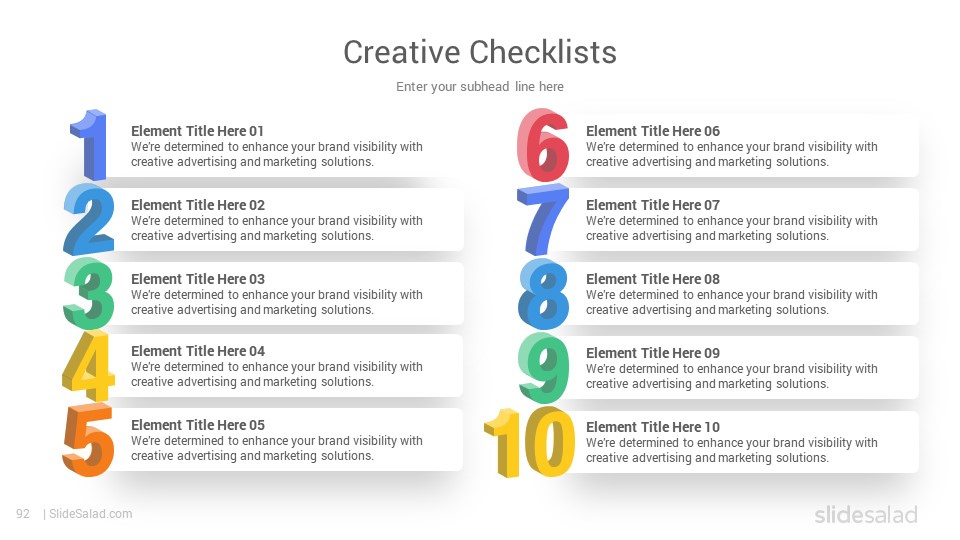 Creative Checklists

Enter your subhead line here

1
Element Title Here 01
We're determined to enhance your brand visibility with creative advertising and marketing solutions.

2
Element Title Here 02
We're determined to enhance your brand visibility with creative advertising and marketing solutions.

3
Element Title Here 03
We're determined to enhance your brand visibility with creative advertising and marketing solutions.

4
Element Title Here 04
We're determined to enhance your brand visibility with creative advertising and marketing solutions.

5
Element Title Here 05
We're determined to enhance your brand visibility with creative advertising and marketing solutions.

6
Element Title Here 06
We're determined to enhance your brand visibility with creative advertising and marketing solutions.

7
Element Title Here 07
We're determined to enhance your brand visibility with creative advertising and marketing solutions.

8
Element Title Here 08
We're determined to enhance your brand visibility with creative advertising and marketing solutions.

9
Element Title Here 09
We're determined to enhance your brand visibility with creative advertising and marketing solutions.

10
Element Title Here 10
We're determined to enhance your brand visibility with creative advertising and marketing solutions.

92 | SlideSalad.com

slidesalad