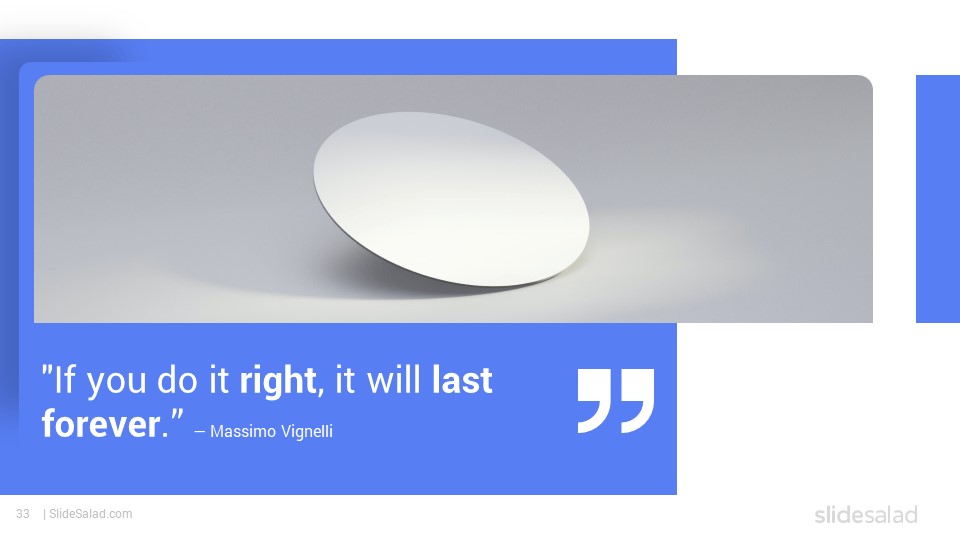 "If you do it right, it will last forever." – Massimo Vignelli

33 | SlideSalad.com

slidesalad