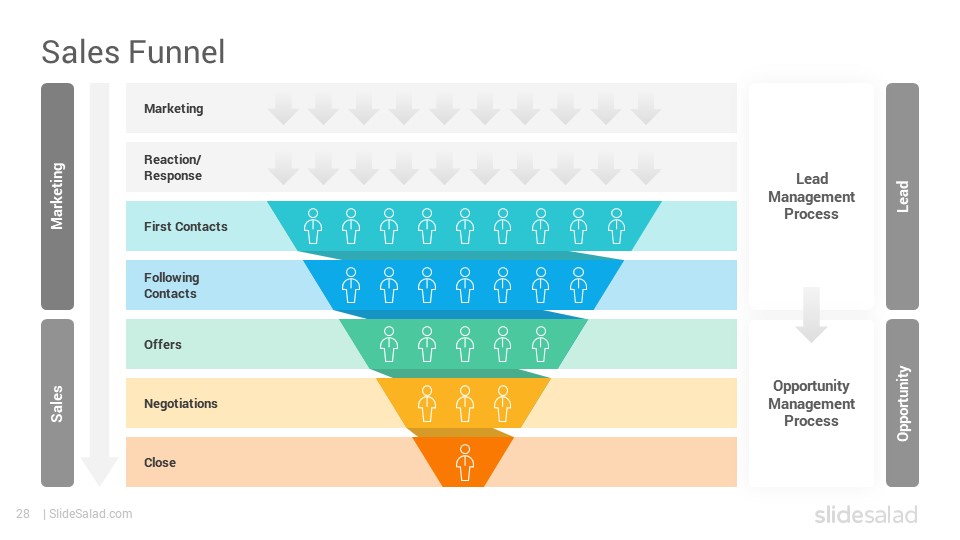 Sales Funnel

Marketing

Sales

Marketing

Reaction/ Response

First Contacts

Following Contacts

Offers

Negotiations

Close

Lead Management Process

Opportunity Management Process

Lead

Opportunity

28 | SlideSalad.com

slidesalad