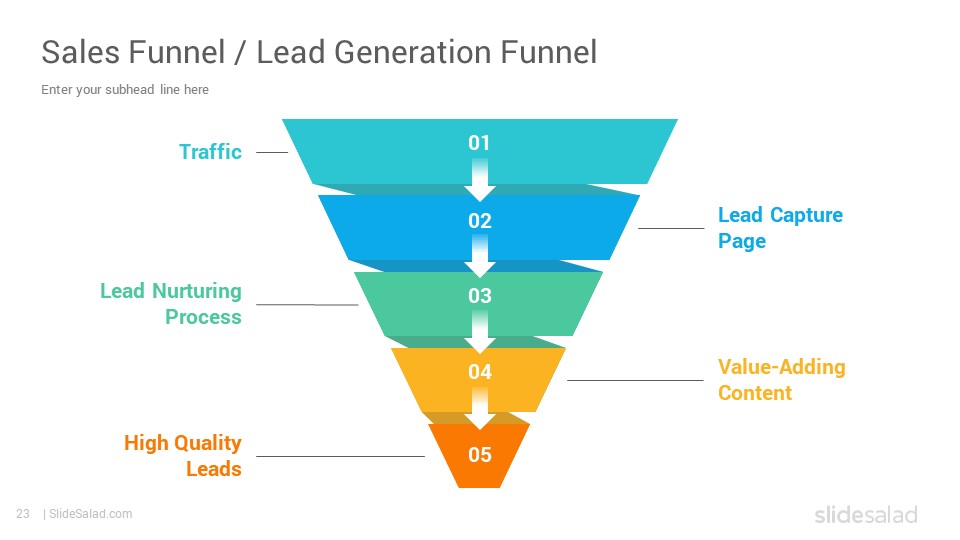 Sales Funnel / Lead Generation Funnel

Enter your subhead line here

Traffic

01

02

Lead Capture Page

Lead Nurturing Process

03

04

Value-Adding Content

High Quality Leads

05

23 | SlideSalad.com

slidesalad