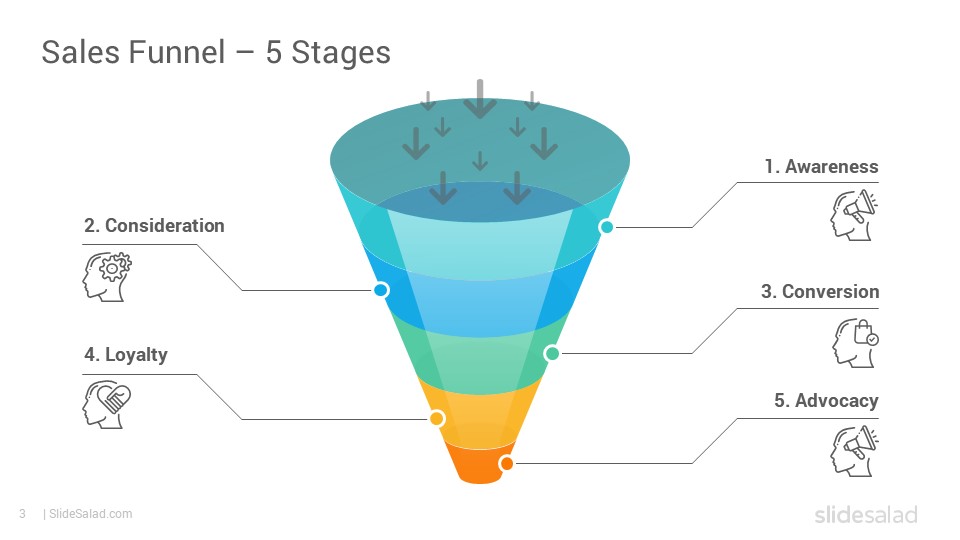 Sales Funnel – 5 Stages

1. Awareness

2. Consideration

3. Conversion

4. Loyalty

5. Advocacy

3 | SlideSalad.com

slidesalad