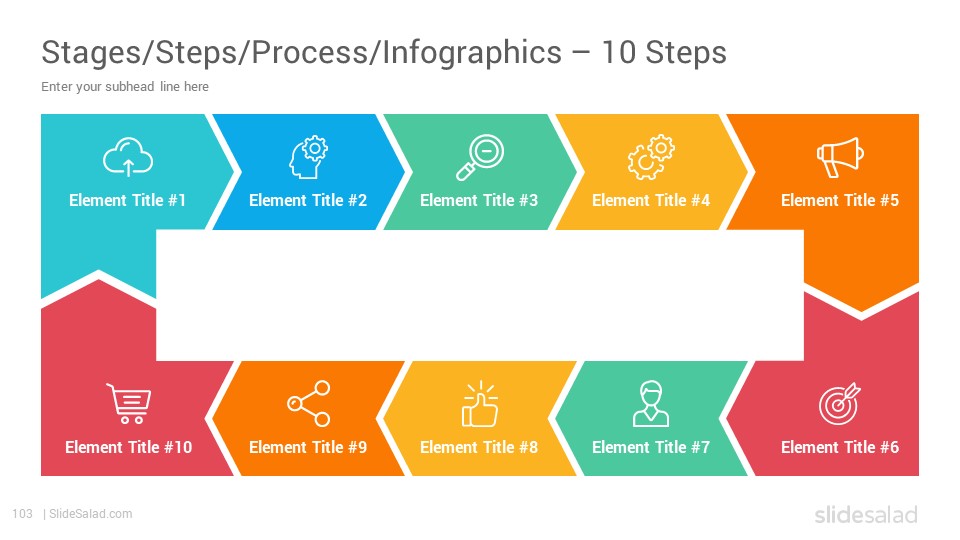 Stages/Steps/Process/Infographics – 10 Steps

Enter your subhead line here

Element Title #1

Element Title #2

Element Title #3

Element Title #4

Element Title #5

Element Title #10

Element Title #9

Element Title #8

Element Title #7

Element Title #6

103 | SlideSalad.com

slidesalad