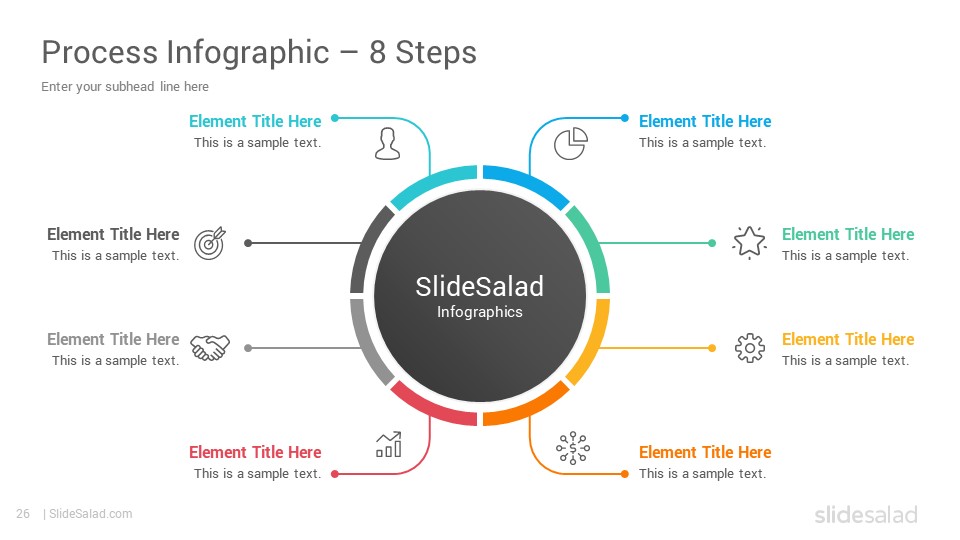 Process Infographic – 8 Steps

Enter your subhead line here

Element Title Here
This is a sample text.

Element Title Here
This is a sample text.

Element Title Here
This is a sample text.

Element Title Here
This is a sample text.

SlideSalad
Infographics

Element Title Here
This is a sample text.

Element Title Here
This is a sample text.

Element Title Here
This is a sample text.

Element Title Here
This is a sample text.

26 | SlideSalad.com

slidesalad