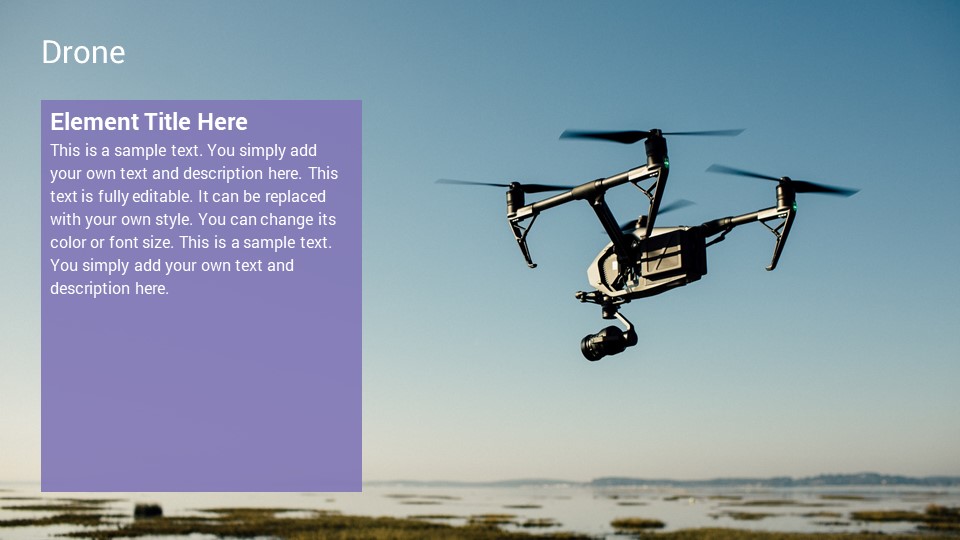 Drone

Element Title Here

This is a sample text. You simply add your own text and description here. This text is fully editable. It can be replaced with your own style. You can change its color or font size. This is a sample text. You simply add your own text and description here.